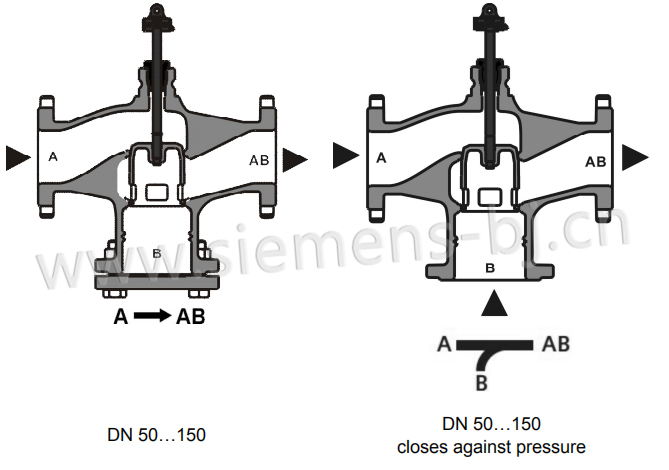 A

AB

B

A → AB

DN 50…150

A

AB

B

A AB
B

DN 50…150
closes against pressure

www.siemens-bj.cn